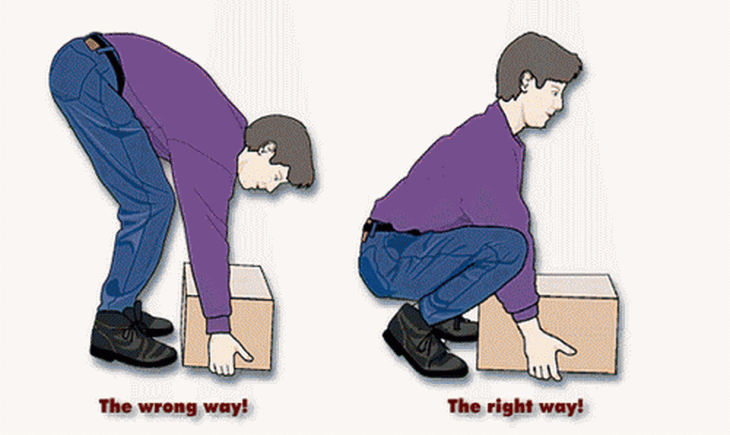 The wrong way!

The right way!