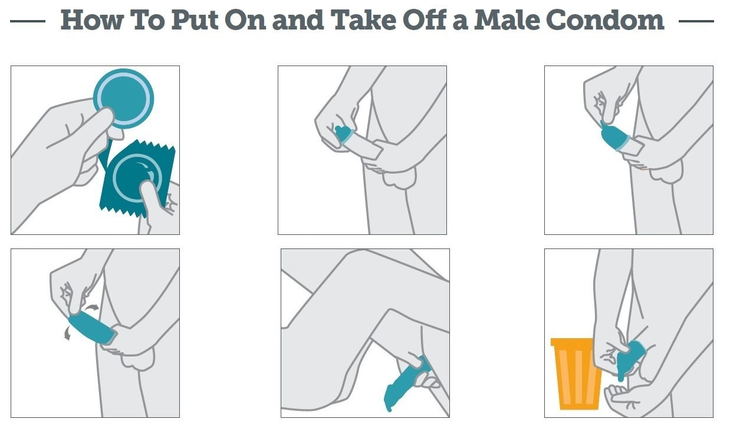 How To Put On and Take Off a Male Condom