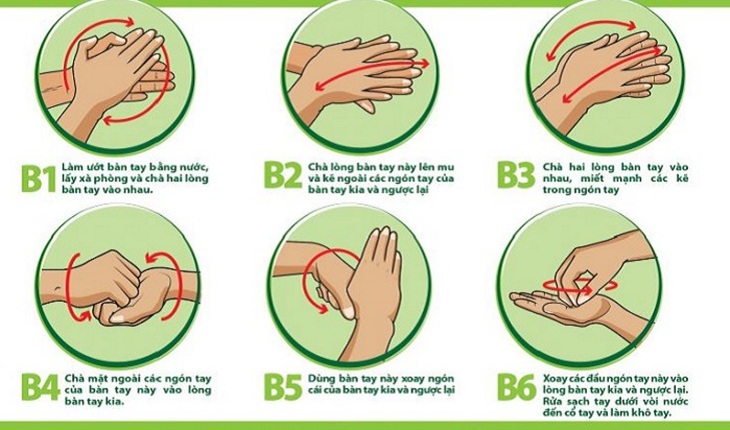 B1 Làm ướt bàn tay bằng nước, lấy xà phòng và chà hai lòng bàn tay vào nhau.

B2 Chà lòng bàn tay này lên mu và kẽ ngoài các ngón tay của bàn tay kia và ngược lại

B3 Chà hai lòng bàn tay vào nhau, miết mạnh các kẽ trong ngón tay

B4 Chà mặt ngoài các ngón tay của bàn tay này vào lòng bàn tay kia.

B5 Dùng bàn tay này xoay ngón cái của bàn tay kia và ngược lại

B6 Xoay các đầu ngón tay này vào lòng bàn tay kia và ngược lại. Rửa sạch tay dưới vòi nước đến cổ tay và làm khô tay.