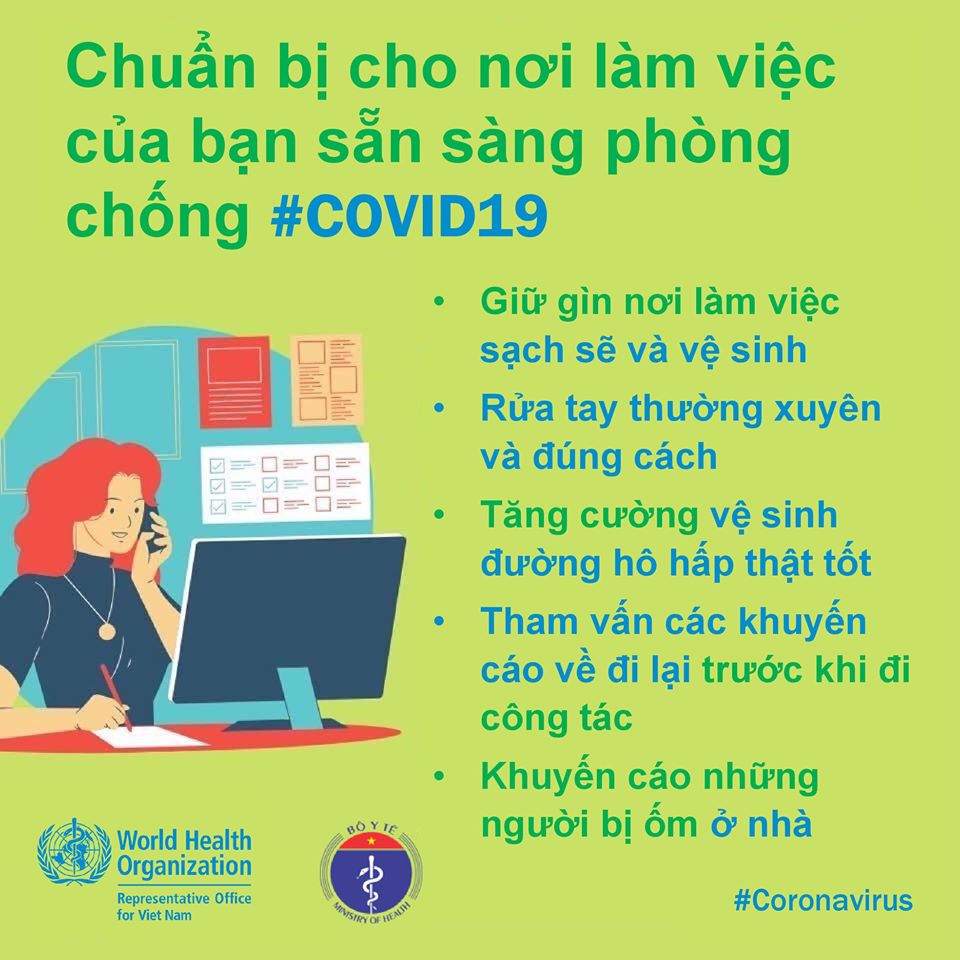 Chuẩn bị cho nơi làm việc của bạn sẵn sàng phòng chống #COVID19

• Giữ gìn nơi làm việc sạch sẽ và vệ sinh
• Rửa tay thường xuyên và đúng cách
• Tăng cường vệ sinh đường hô hấp thật tốt
• Tham vấn các khuyến cáo về đi lại trước khi đi công tác
• Khuyến cáo những người bị ốm ở nhà

World Health Organization
Representative Office for Viet Nam

BỘ Y TẾ
MINISTRY OF HEALTH

#Coronavirus