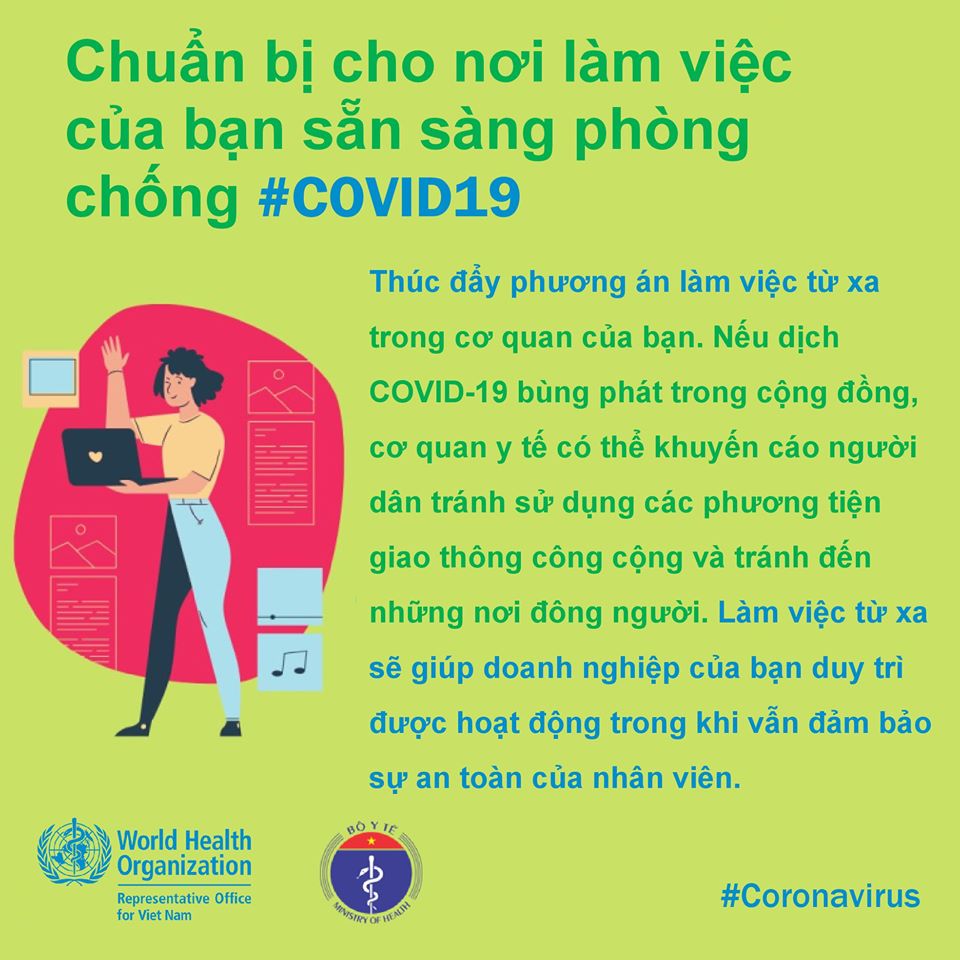 Chuẩn bị cho nơi làm việc của bạn sẵn sàng phòng chống #COVID19

Thúc đẩy phương án làm việc từ xa trong cơ quan của bạn. Nếu dịch COVID-19 bùng phát trong cộng đồng, cơ quan y tế có thể khuyến cáo người dân tránh sử dụng các phương tiện giao thông công cộng và tránh đến những nơi đông người. Làm việc từ xa sẽ giúp doanh nghiệp của bạn duy trì được hoạt động trong khi vẫn đảm bảo sự an toàn của nhân viên.

World Health Organization
Representative Office for Viet Nam

BỘ Y TẾ
MINISTRY OF HEALTH

#Coronavirus