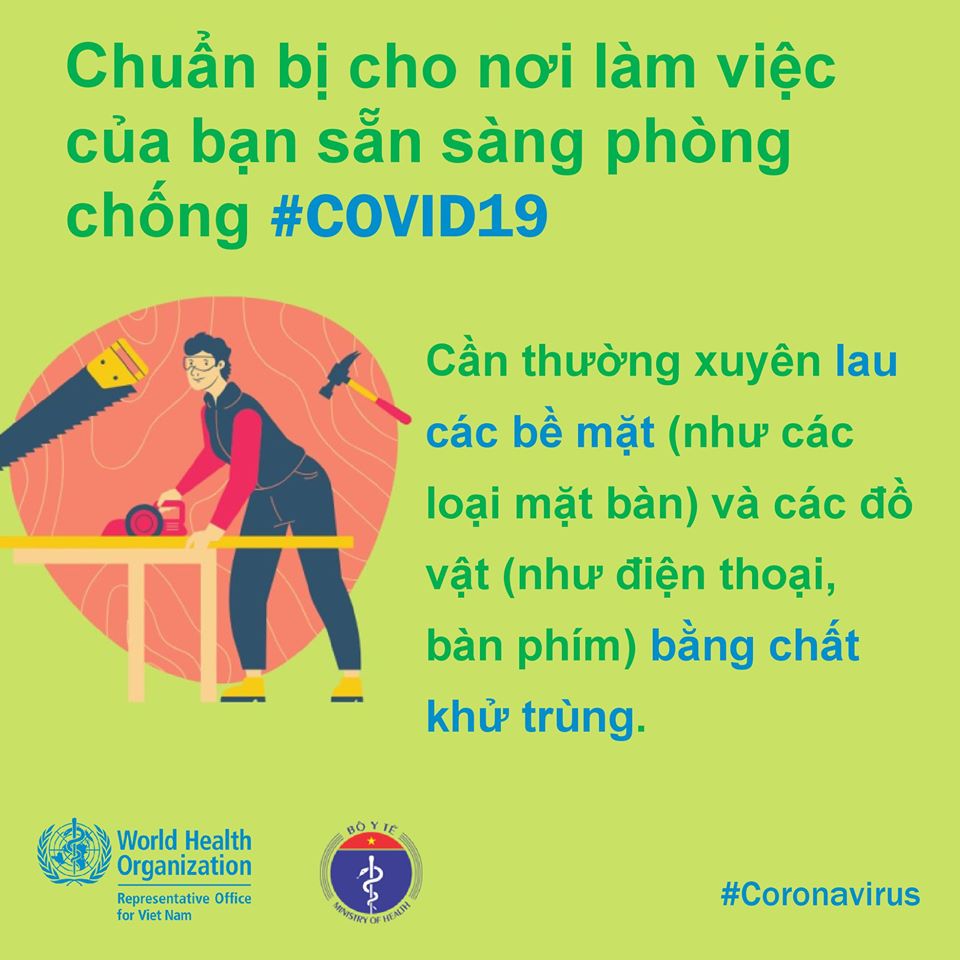 Chuẩn bị cho nơi làm việc của bạn sẵn sàng phòng chống #COVID19

Cần thường xuyên lau các bề mặt (như các loại mặt bàn) và các đồ vật (như điện thoại, bàn phím) bằng chất khử trùng.

World Health Organization
Representative Office for Viet Nam

BỘ Y TẾ
MINISTRY OF HEALTH

#Coronavirus