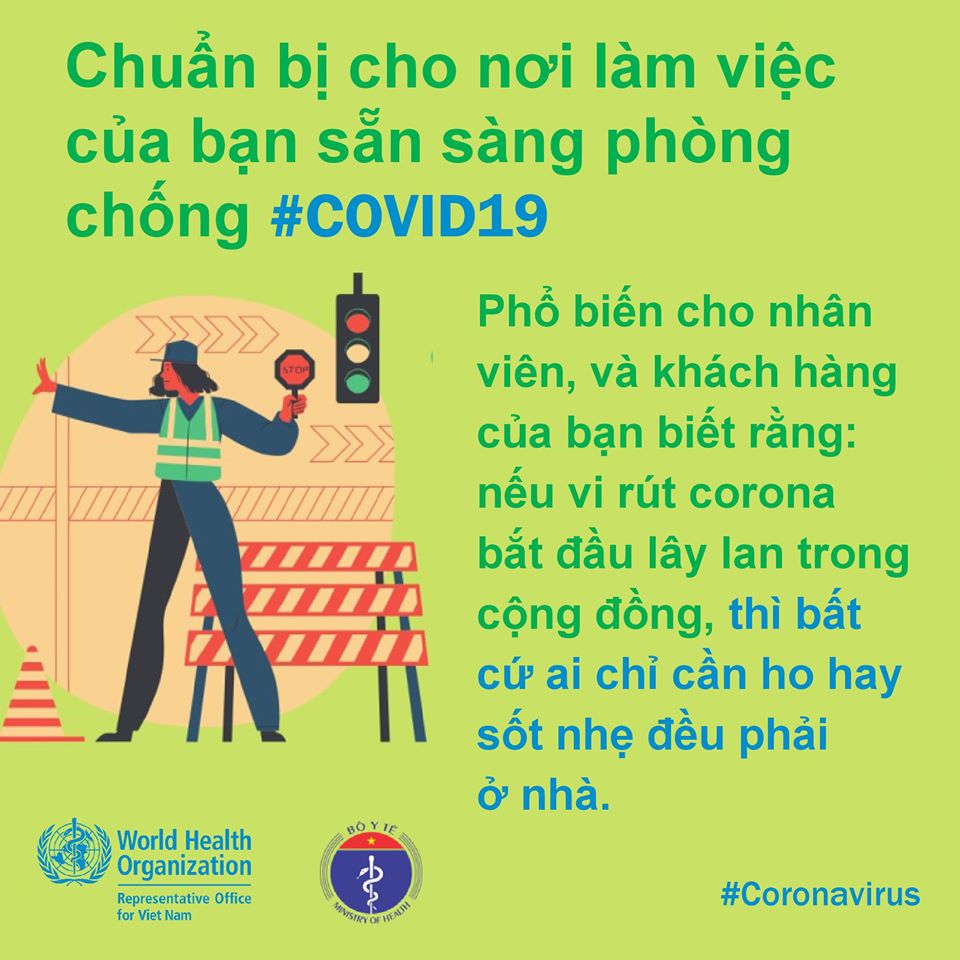 Chuẩn bị cho nơi làm việc của bạn sẵn sàng phòng chống #COVID19

STOP

Phổ biến cho nhân viên, và khách hàng của bạn biết rằng: nếu vi rút corona bắt đầu lây lan trong cộng đồng, thì bất cứ ai chỉ cần ho hay sốt nhẹ đều phải ở nhà.

World Health Organization
Representative Office for Viet Nam

BỘ Y TẾ
MINISTRY OF HEALTH

#Coronavirus