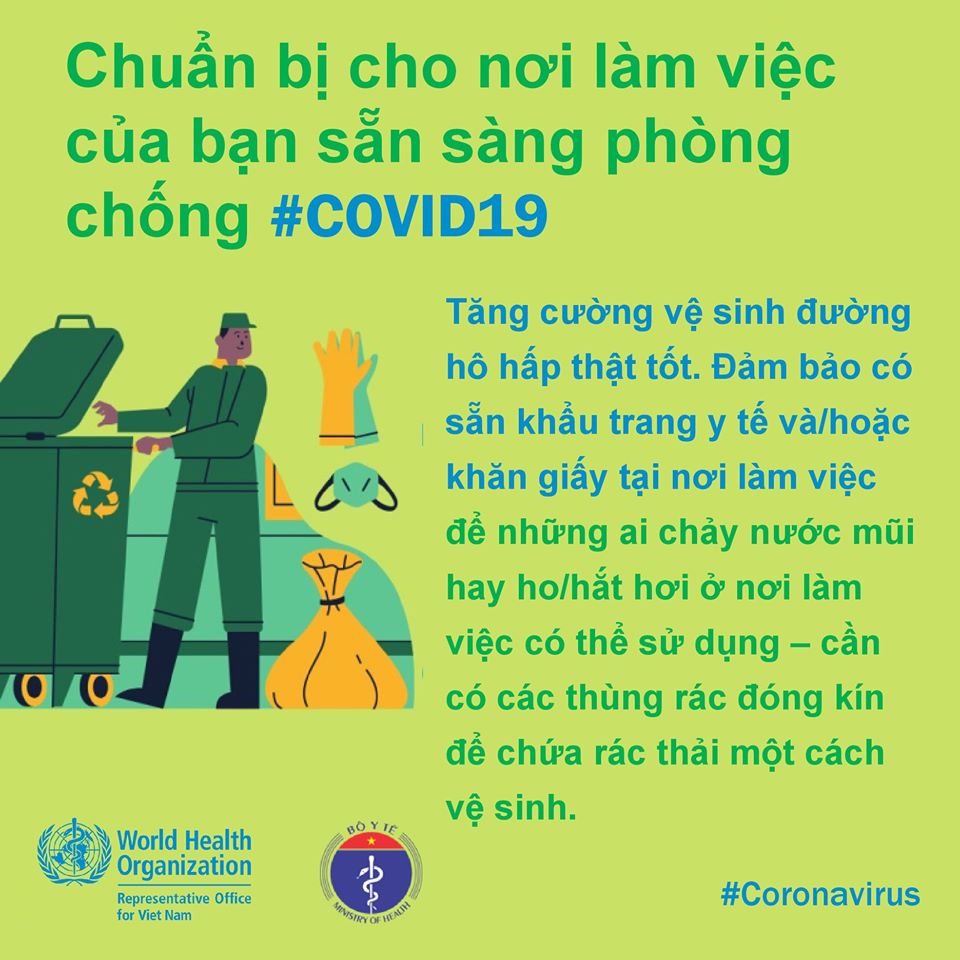 Chuẩn bị cho nơi làm việc của bạn sẵn sàng phòng chống #COVID19

Tăng cường vệ sinh đường hô hấp thật tốt. Đảm bảo có sẵn khẩu trang y tế và/hoặc khăn giấy tại nơi làm việc để những ai chảy nước mũi hay ho/hắt hơi ở nơi làm việc có thể sử dụng – cần có các thùng rác đóng kín để chứa rác thải một cách vệ sinh.

World Health Organization
Representative Office for Viet Nam

BỘ Y TẾ
MINISTRY OF HEALTH

#Coronavirus